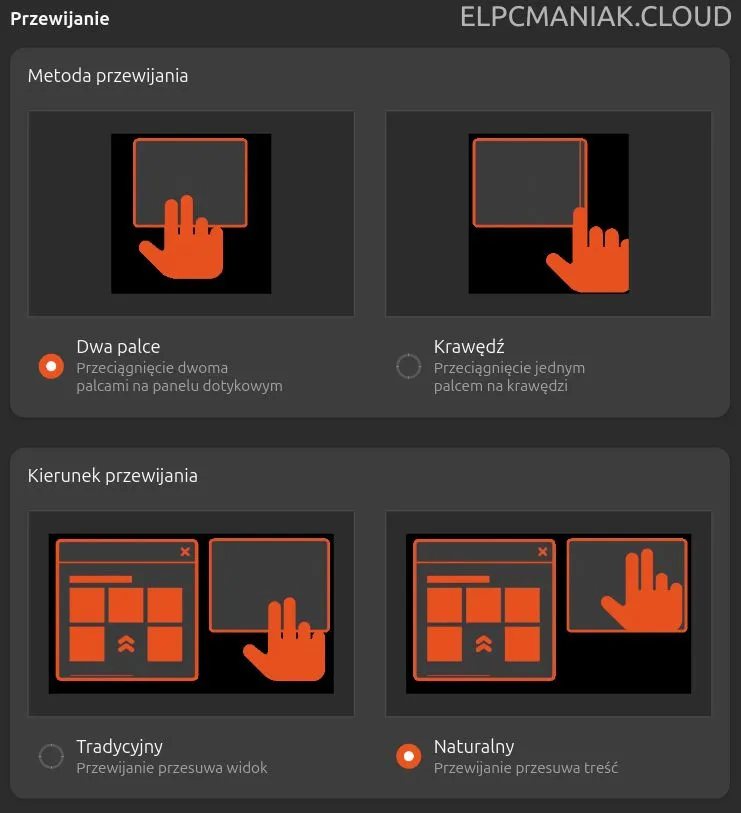 Przewijanie

ELPCMANIAK.CLOUD

Metoda przewijania

Dwa palce
Przeciągnięcie dwoma palcami na panelu dotykowym

Krawędź
Przeciągnięcie jednym palcem na krawędzi

Kierunek przewijania

Tradycyjny
Przewijanie przesuwa widok

Naturalny
Przewijanie przesuwa treść